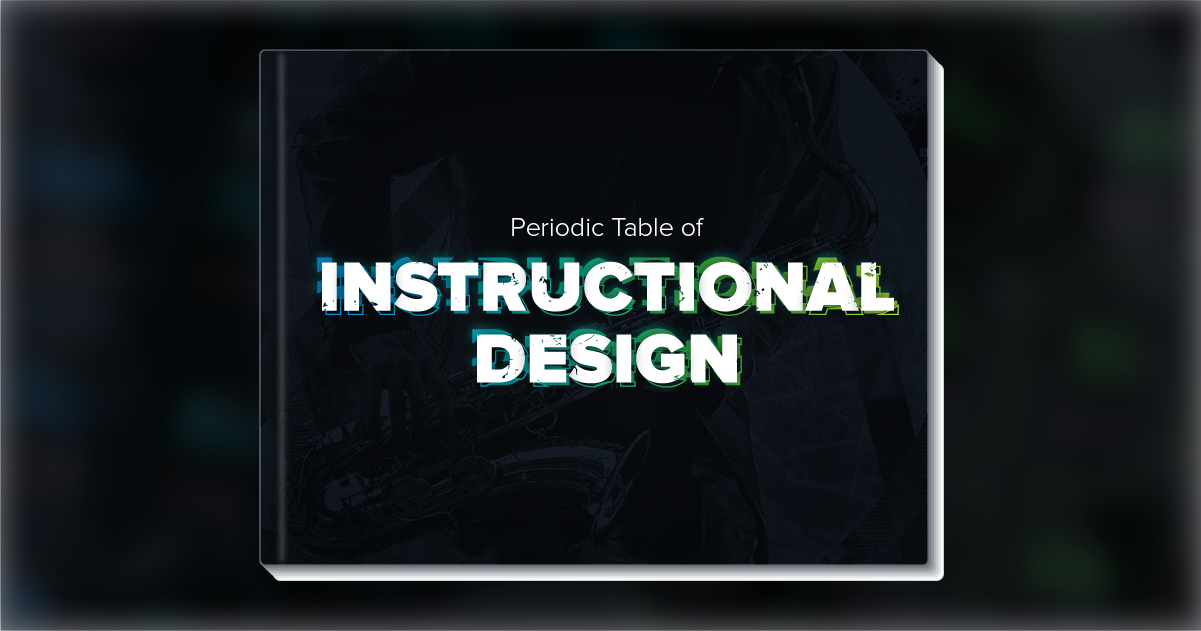 Periodic Table of

INSTRUCTIONAL DESIGN